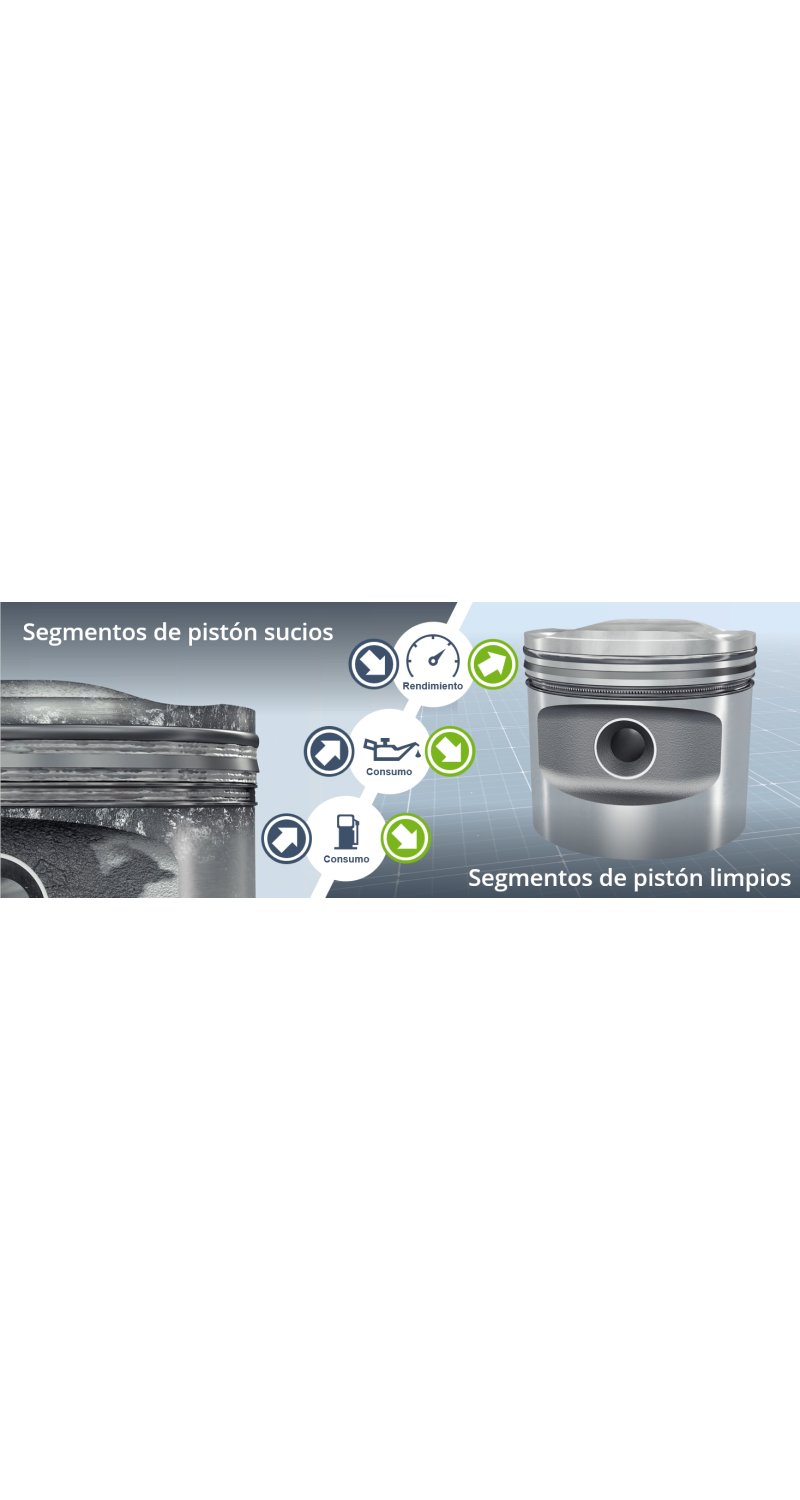 Segmentos de pistón sucios

Rendimiento

Consumo

Consumo

Segmentos de pistón limpios