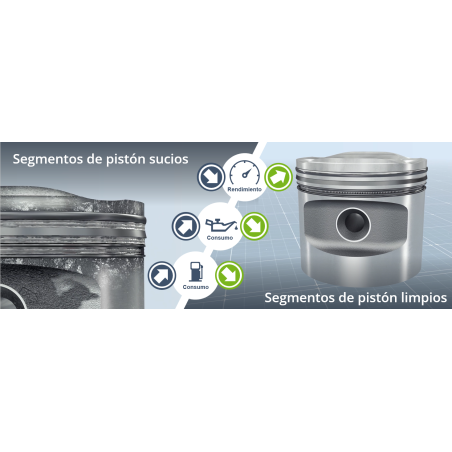 Segmentos de pistón sucios

Rendimiento

Consumo

Consumo

Segmentos de pistón limpios